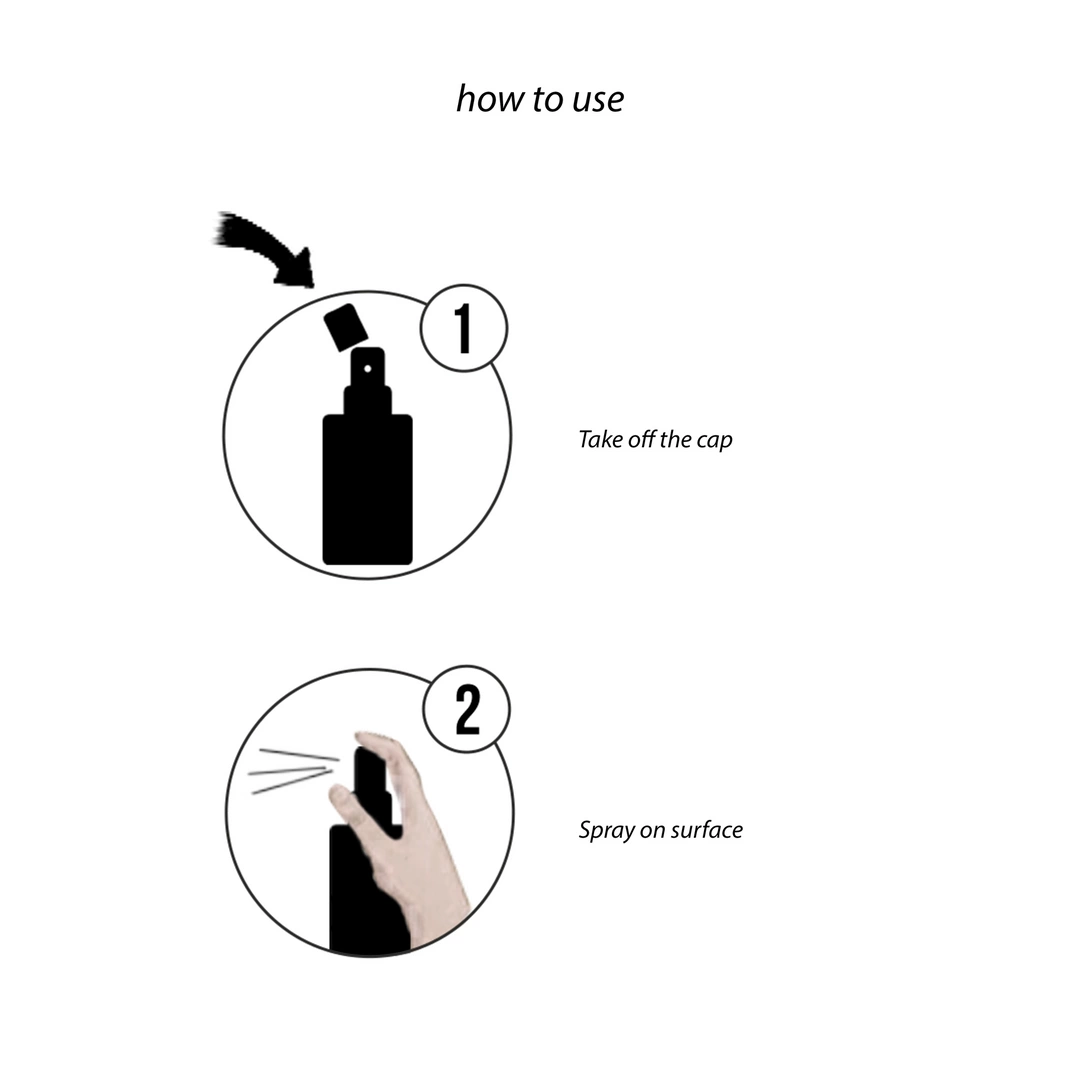 how to use

1

Take off the cap

2

Spray on surface